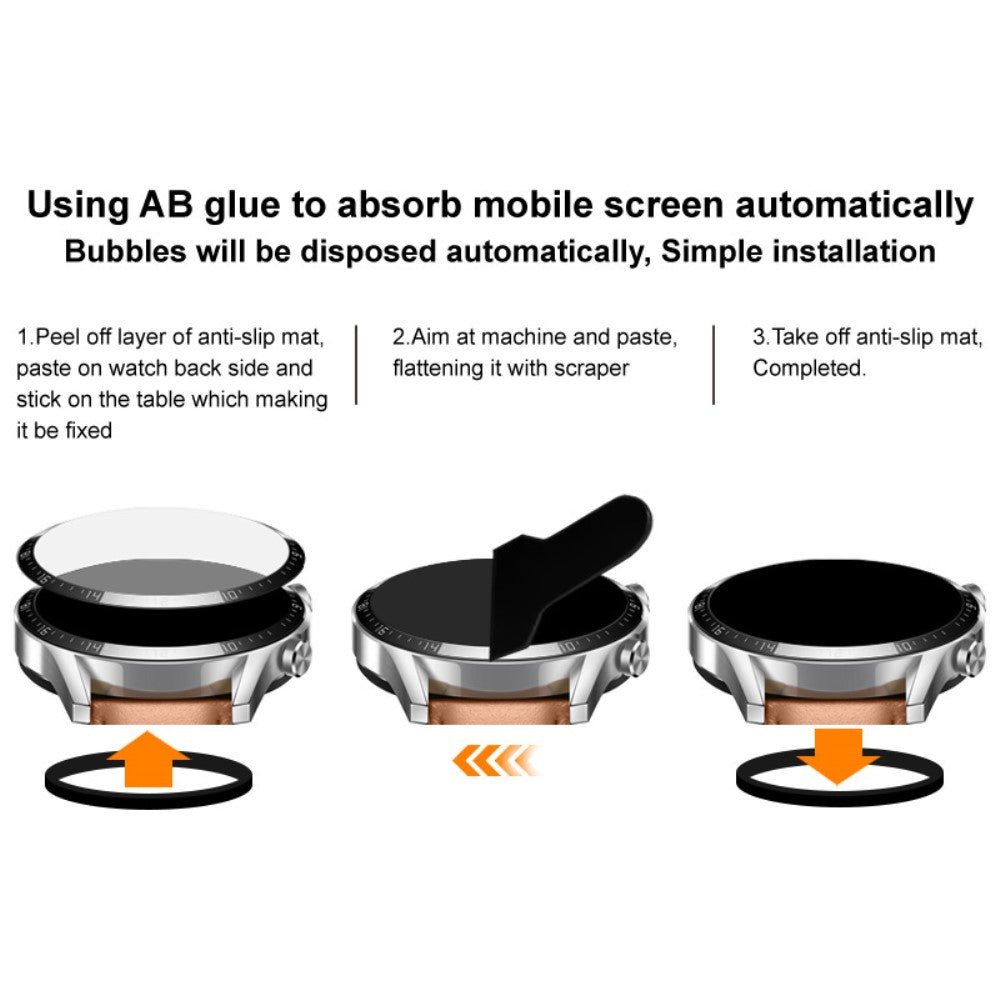 Using AB glue to absorb mobile screen automatically
Bubbles will be disposed automatically, Simple installation

1.Peel off layer of anti-slip mat, paste on watch back side and stick on the table which making it be fixed

2.Aim at machine and paste, flattening it with scraper

3.Take off anti-slip mat, Completed.