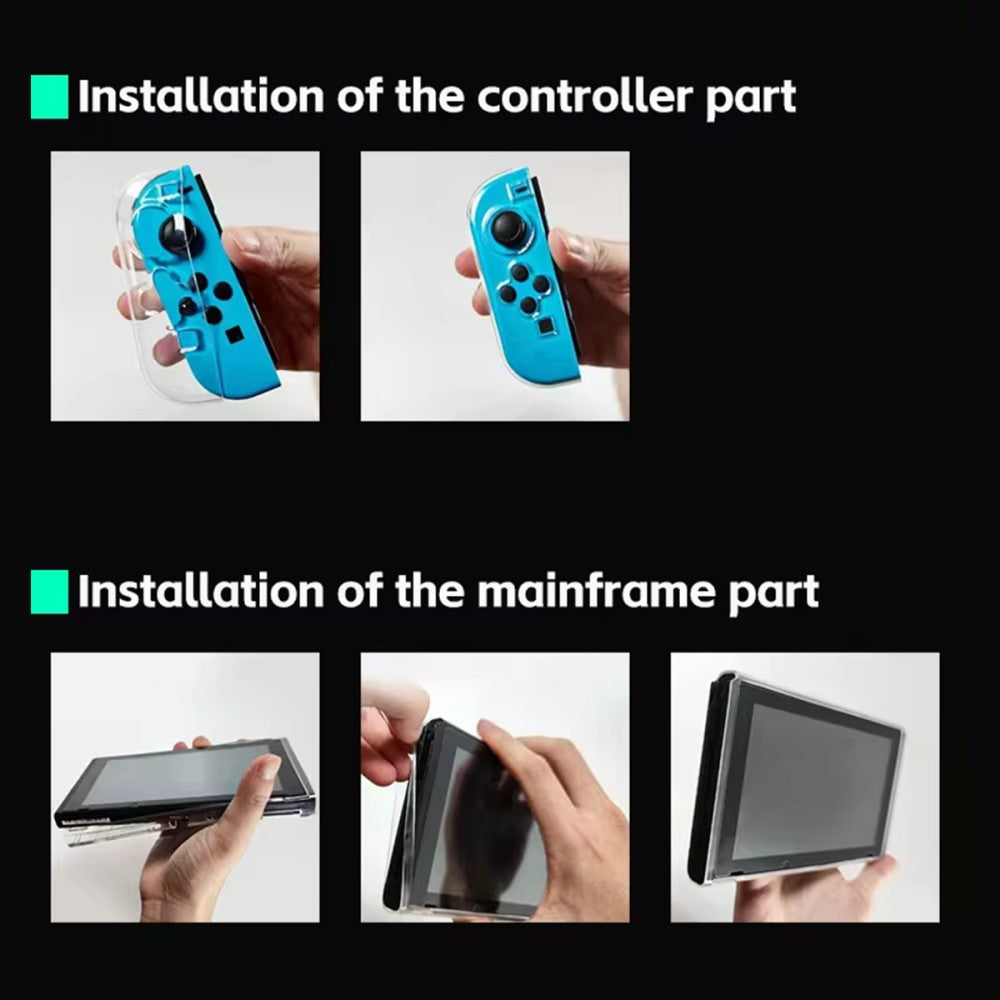 Installation of the controller part

Installation of the mainframe part