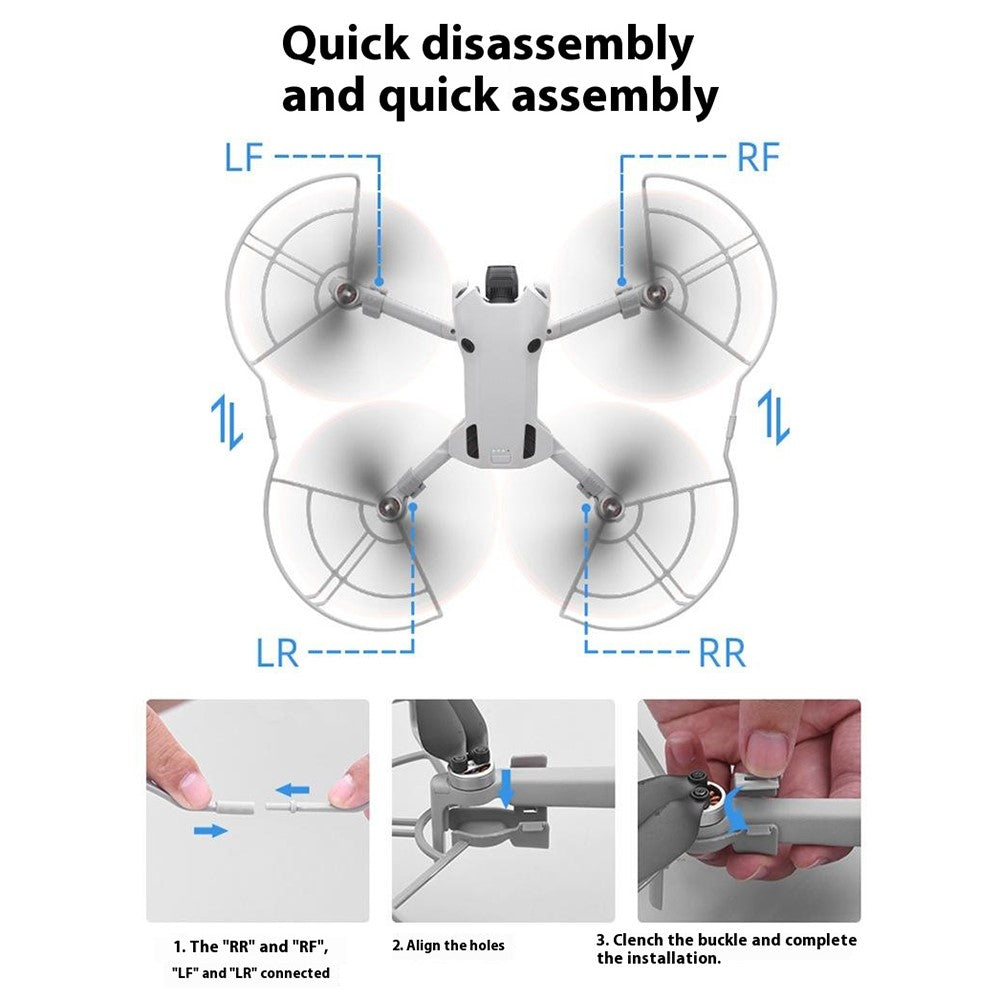 Quick disassembly and quick assembly

LF

RF

LR

RR

1. The "RR" and "RF", "LF" and "LR" connected

2. Align the holes

3. Clench the buckle and complete the installation.