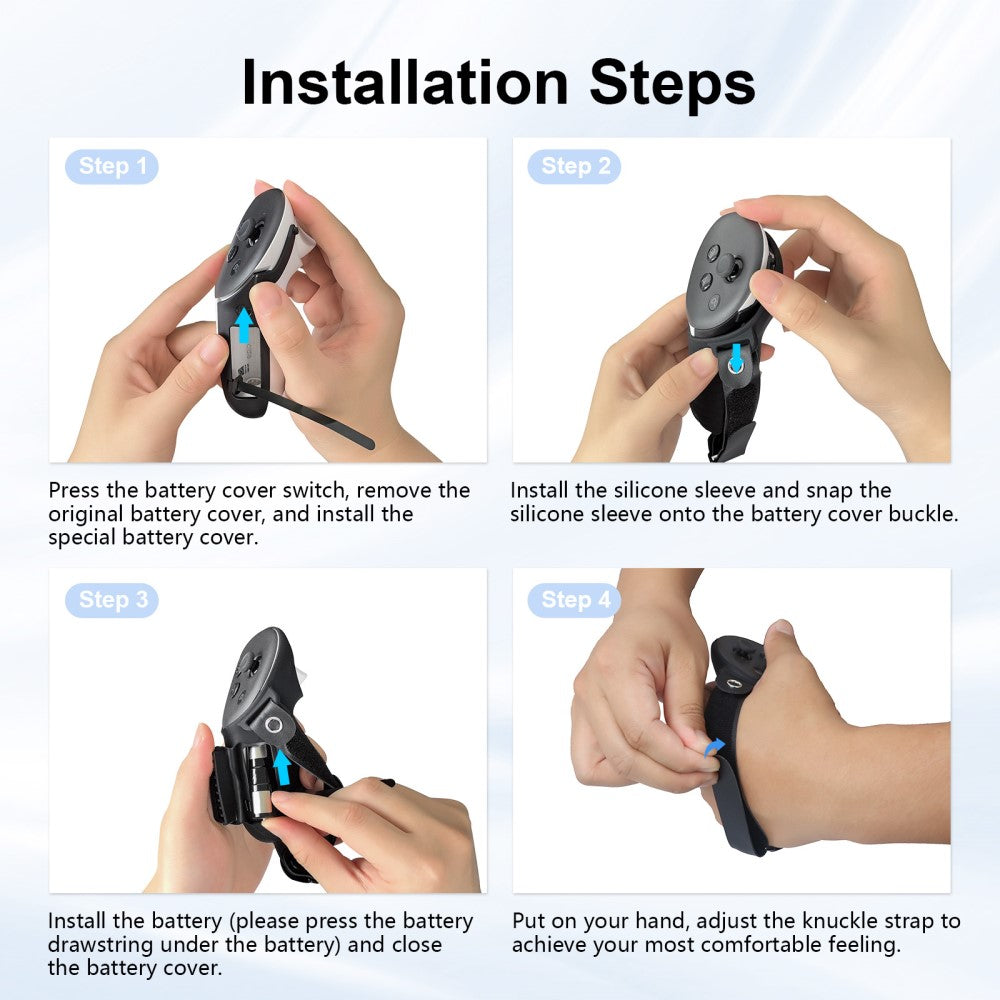 Installation Steps

Step 1

Press the battery cover switch, remove the original battery cover, and install the special battery cover.

Step 2

Install the silicone sleeve and snap the silicone sleeve onto the battery cover buckle.

Step 3

Install the battery (please press the battery drawstring under the battery) and close the battery cover.

Step 4

Put on your hand, adjust the knuckle strap to achieve your most comfortable feeling.