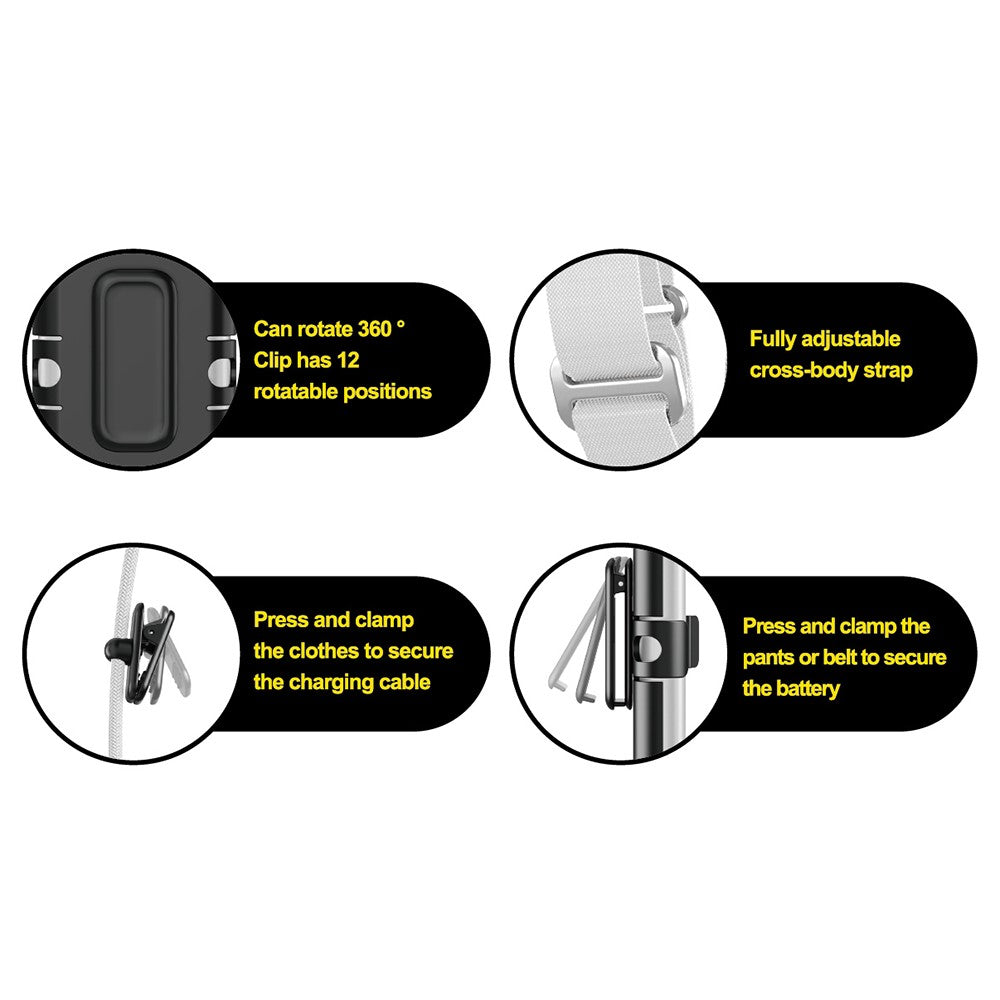 Can rotate 360 °
Clip has 12
rotatable positions

Fully adjustable
cross-body strap

Press and clamp
the clothes to secure
the charging cable

Press and clamp the
pants or belt to secure
the battery