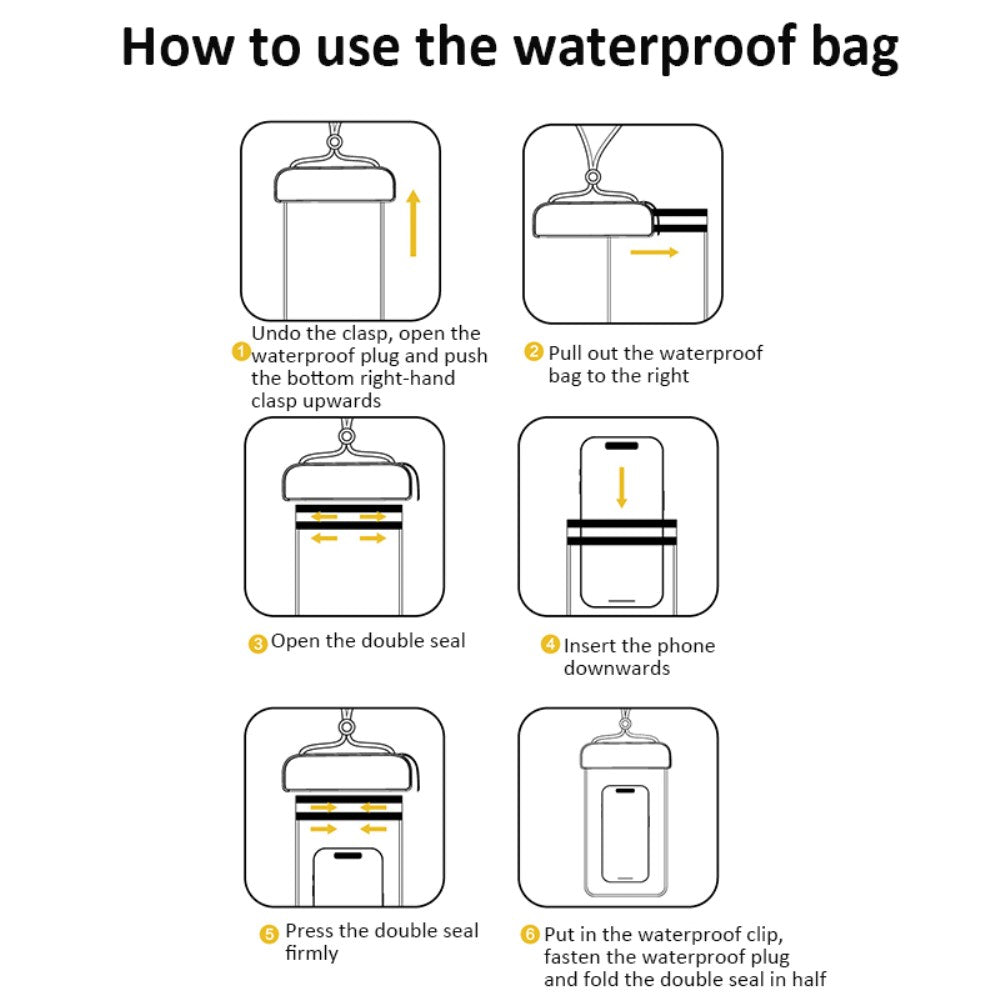 How to use the waterproof bag

1 Undo the clasp, open the waterproof plug and push the bottom right-hand clasp upwards

2 Pull out the waterproof bag to the right

3 Open the double seal

4 Insert the phone downwards

5 Press the double seal firmly

6 Put in the waterproof clip, fasten the waterproof plug and fold the double seal in half