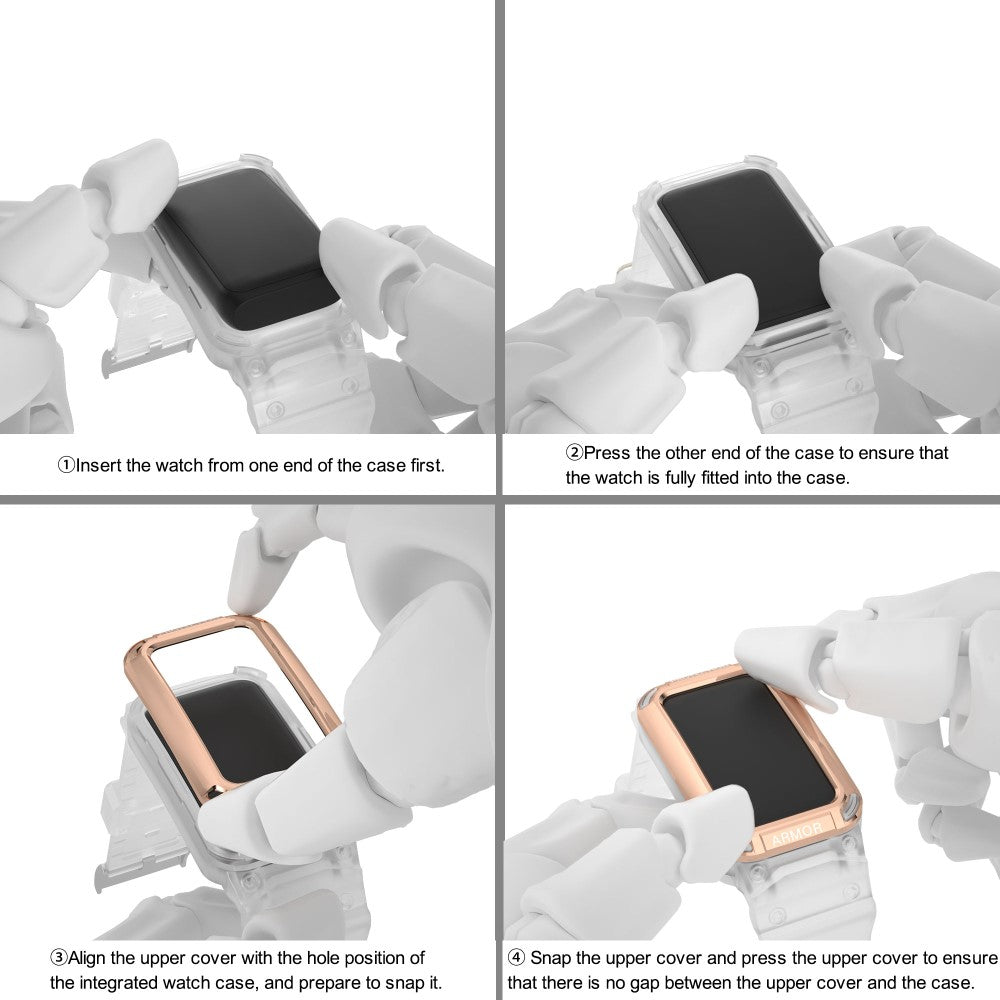 ①Insert the watch from one end of the case first.

②Press the other end of the case to ensure that the watch is fully fitted into the case.

③Align the upper cover with the hole position of the integrated watch case, and prepare to snap it.

ARMOR

④ Snap the upper cover and press the upper cover to ensure that there is no gap between the upper cover and the case.