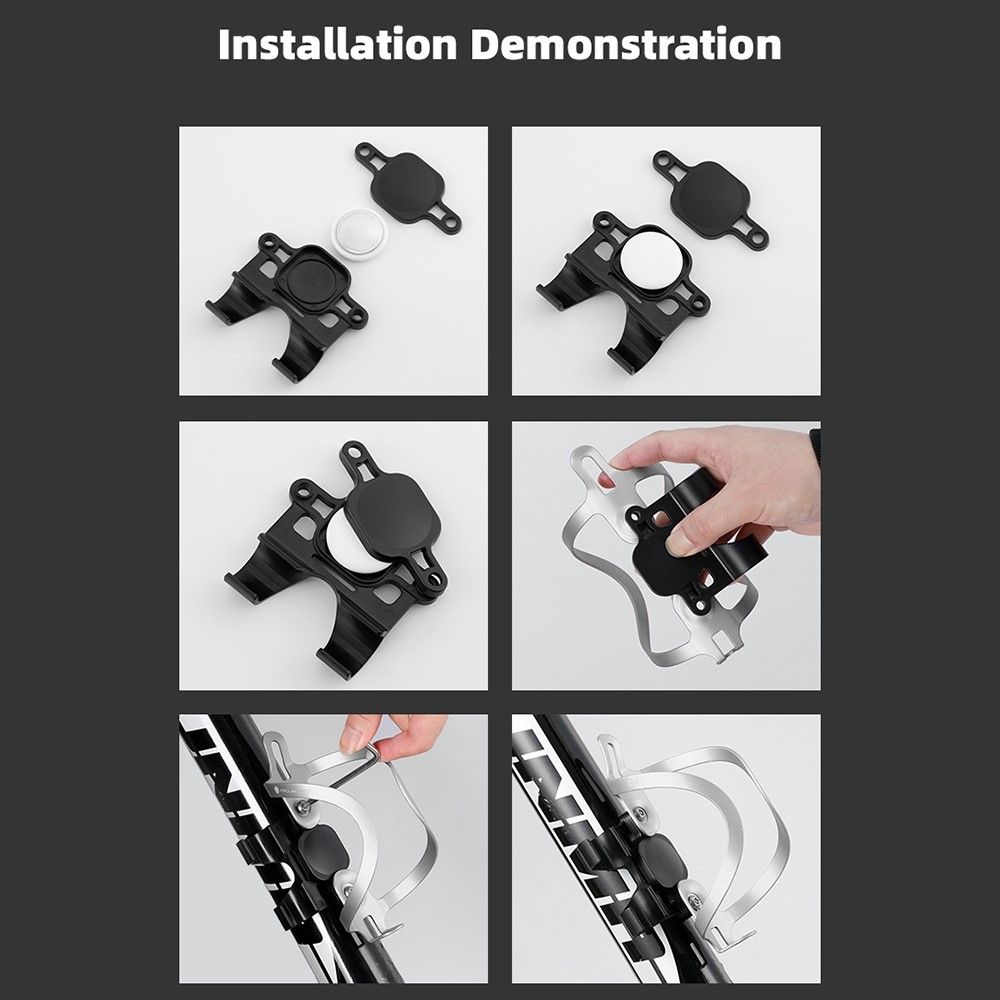 Installation Demonstration