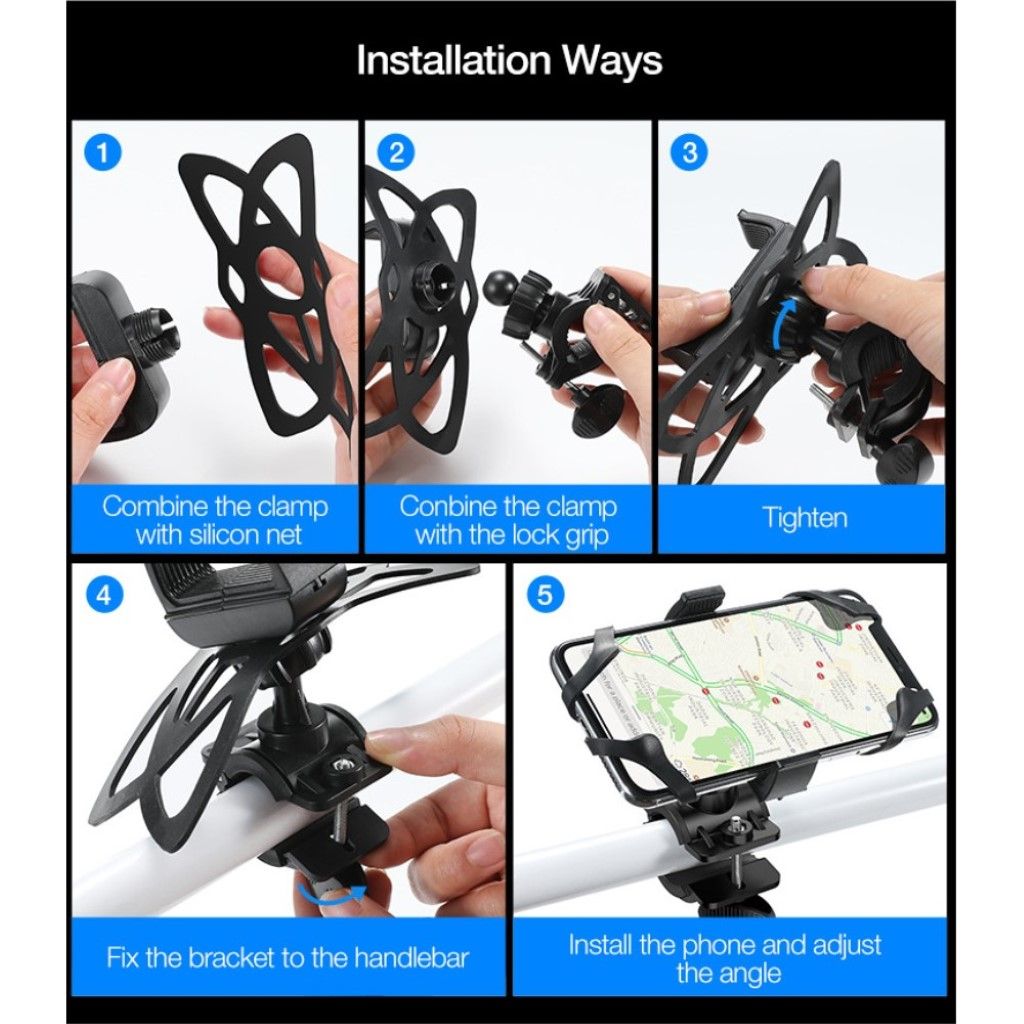 Installation Ways

1
Combine the clamp with silicon net

2
Conbine the clamp with the lock grip

3
Tighten

4
Fix the bracket to the handlebar

5
Install the phone and adjust the angle