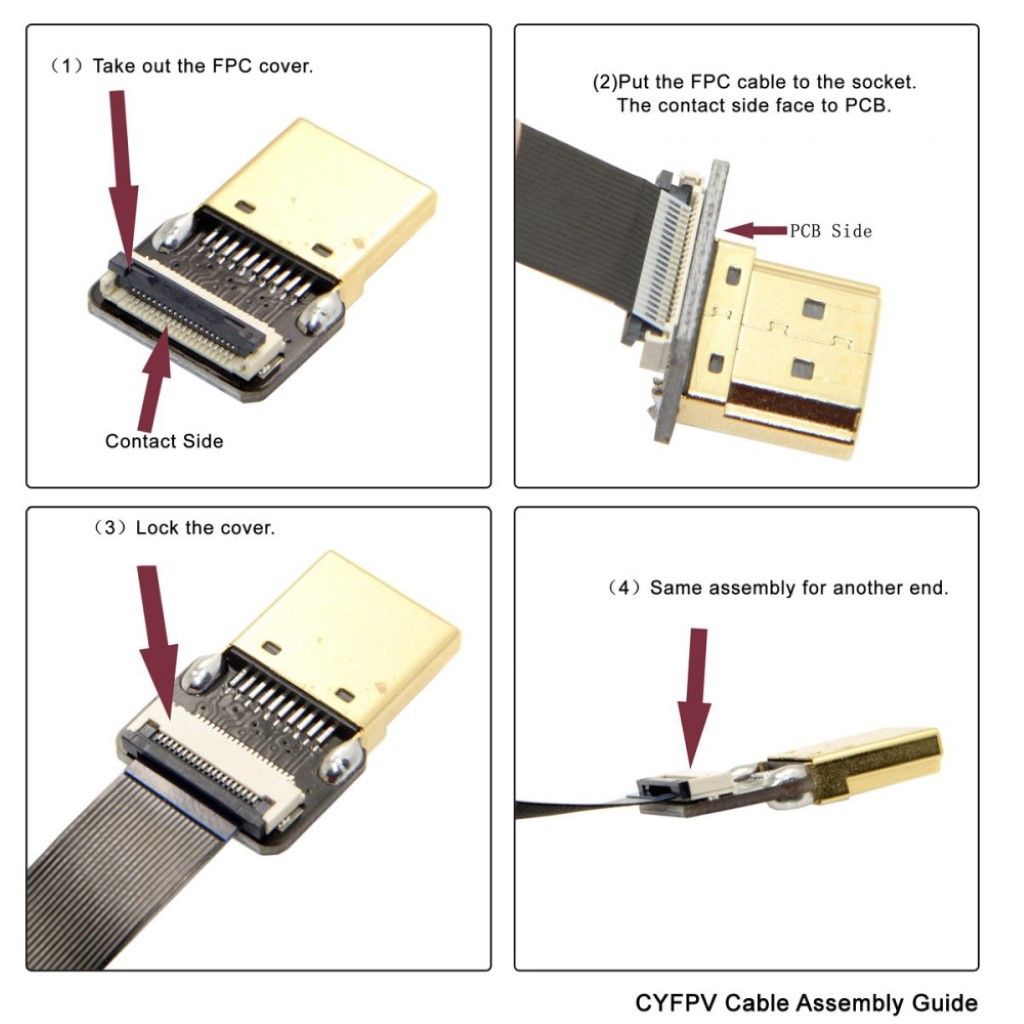 （1）Take out the FPC cover.

Contact Side

(2)Put the FPC cable to the socket. The contact side face to PCB.

PCB Side

（3）Lock the cover.

（4）Same assembly for another end.

CYFPV Cable Assembly Guide