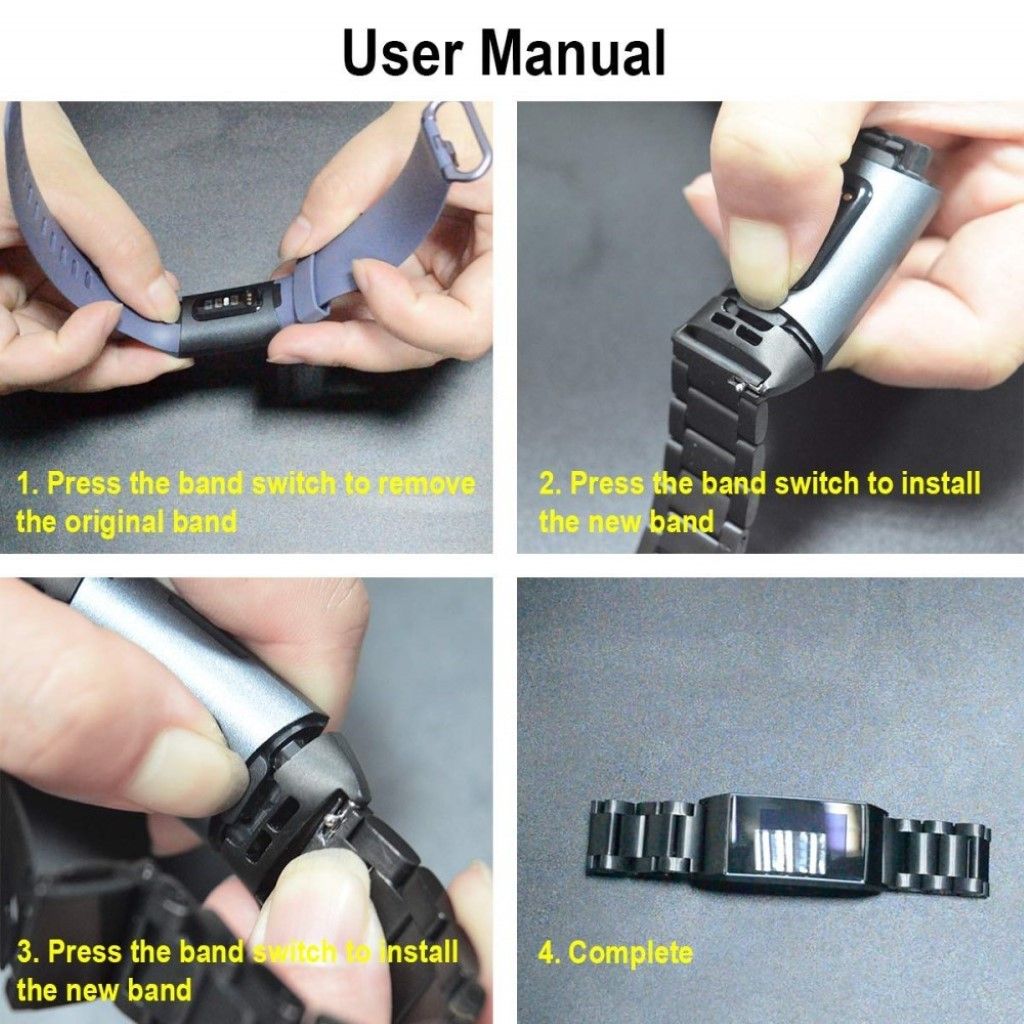 User Manual

1. Press the band switch to remove the original band

2. Press the band switch to install the new band

3. Press the band switch to install the new band

4. Complete