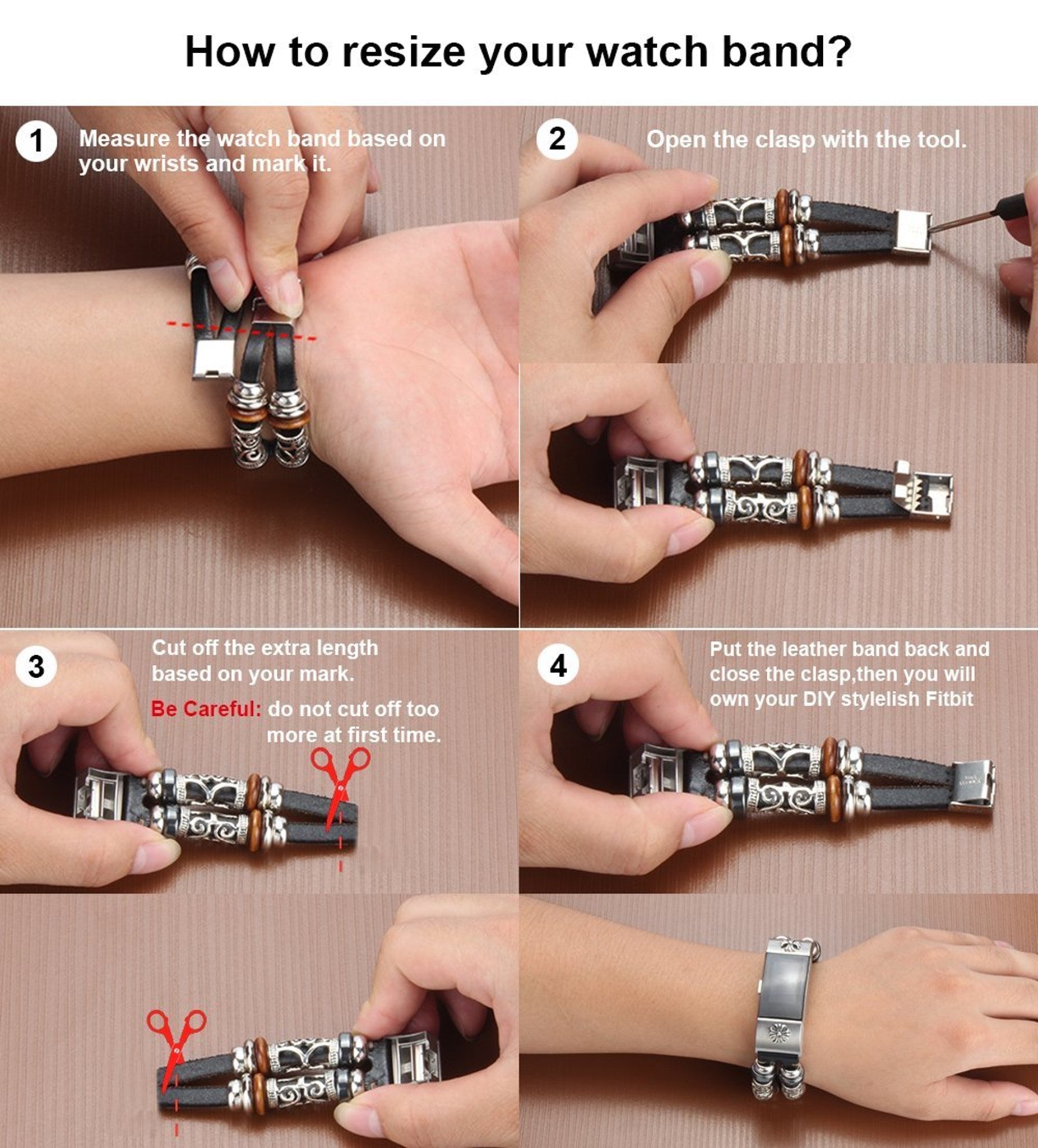 How to resize your watch band?

1 Measure the watch band based on your wrists and mark it.

2 Open the clasp with the tool.

3 Cut off the extra length based on your mark.

Be Careful: do not cut off too more at first time.

4 Put the leather band back and close the clasp,then you will own your DIY stylelish Fitbit