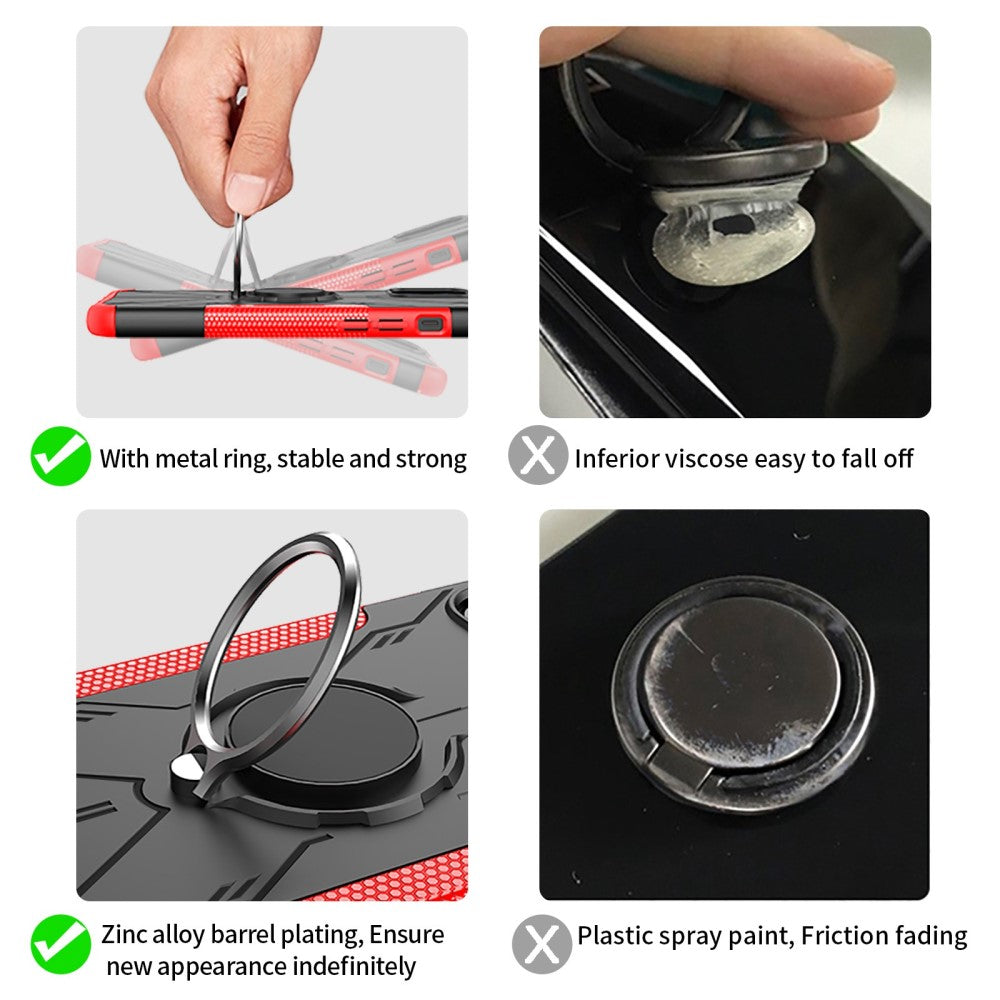 With metal ring, stable and strong

Inferior viscose easy to fall off

Zinc alloy barrel plating, Ensure new appearance indefinitely

Plastic spray paint, Friction fading