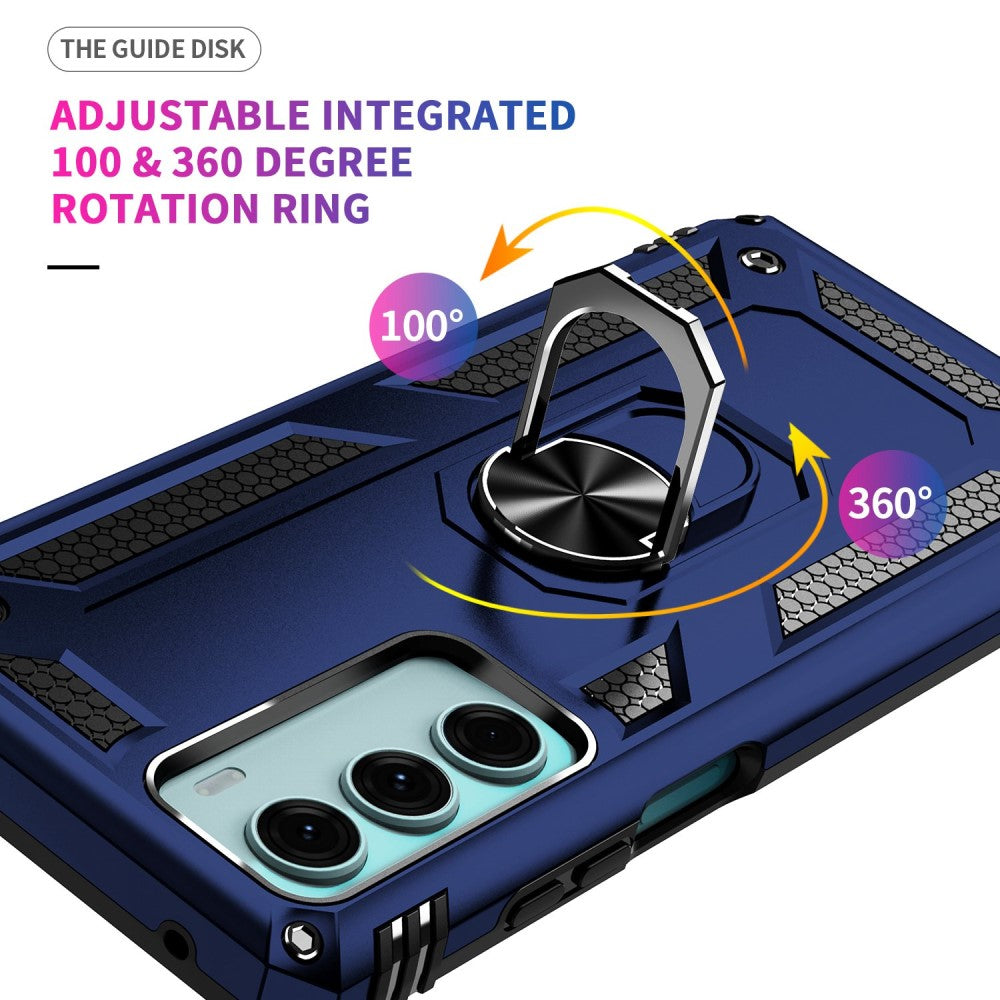 THE GUIDE DISK

ADJUSTABLE INTEGRATED 100 & 360 DEGREE ROTATION RING

100°

360°