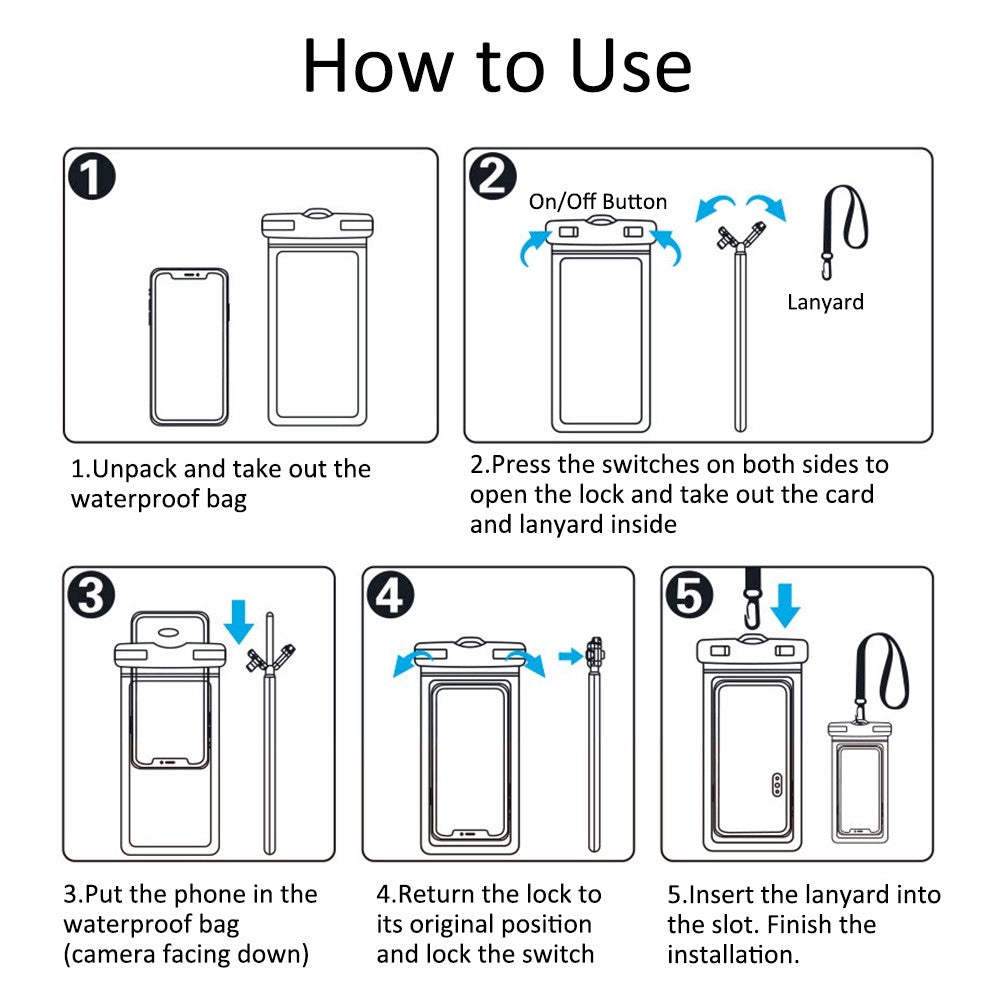 How to Use

1

1.Unpack and take out the waterproof bag

2

On/Off Button

Lanyard

2.Press the switches on both sides to open the lock and take out the card and lanyard inside

3

3.Put the phone in the waterproof bag (camera facing down)

4

4.Return the lock to its original position and lock the switch

5

5.Insert the lanyard into the slot. Finish the installation.