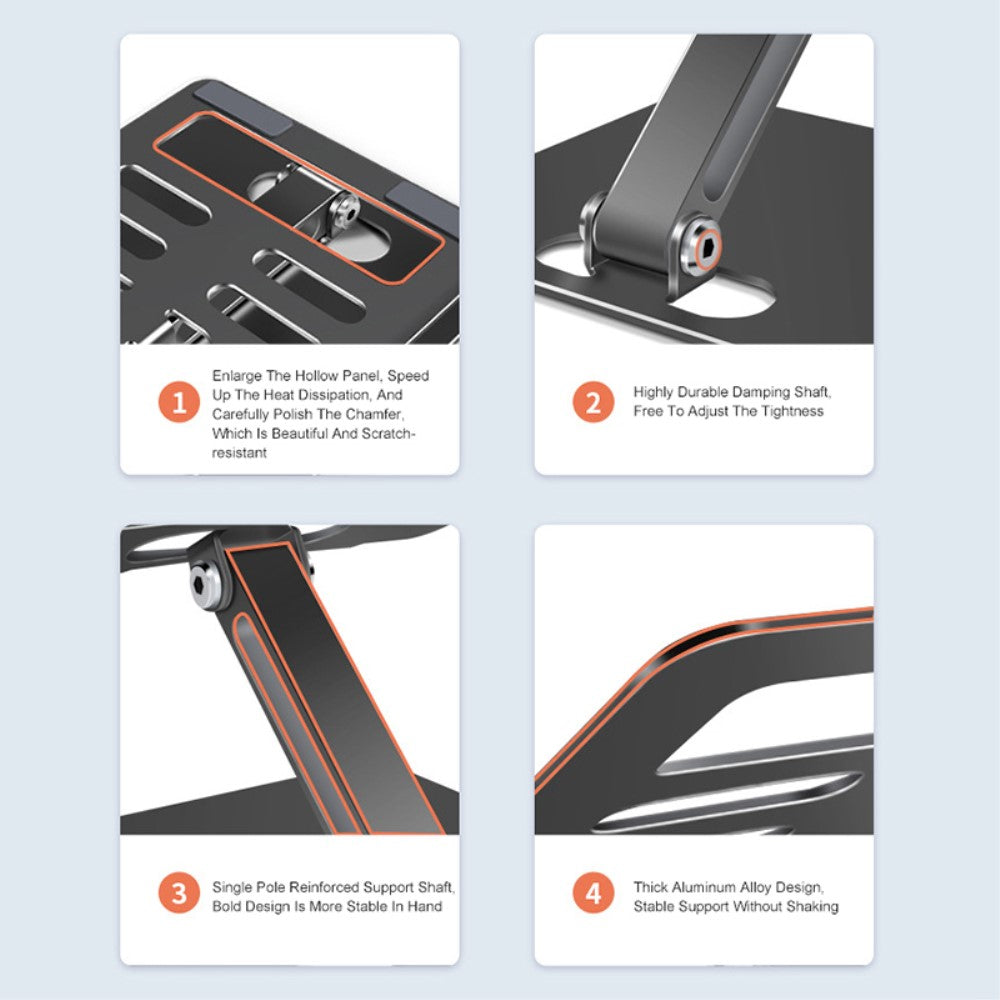 1 Enlarge The Hollow Panel, Speed Up The Heat Dissipation, And Carefully Polish The Chamfer, Which Is Beautiful And Scratch-resistant

2 Highly Durable Damping Shaft, Free To Adjust The Tightness

3 Single Pole Reinforced Support Shaft, Bold Design Is More Stable In Hand

4 Thick Aluminum Alloy Design, Stable Support Without Shaking