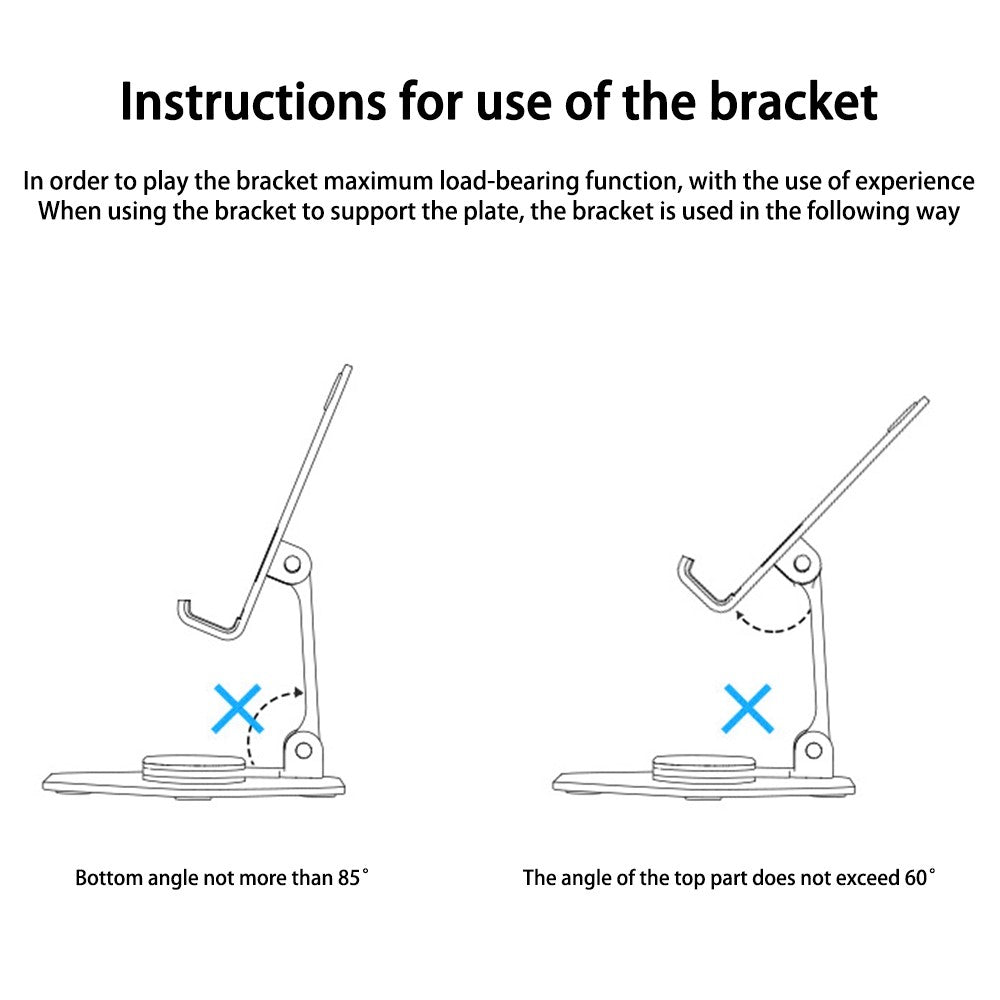 Instructions for use of the bracket

In order to play the bracket maximum load-bearing function, with the use of experience When using the bracket to support the plate, the bracket is used in the following way

Bottom angle not more than 85°

The angle of the top part does not exceed 60°