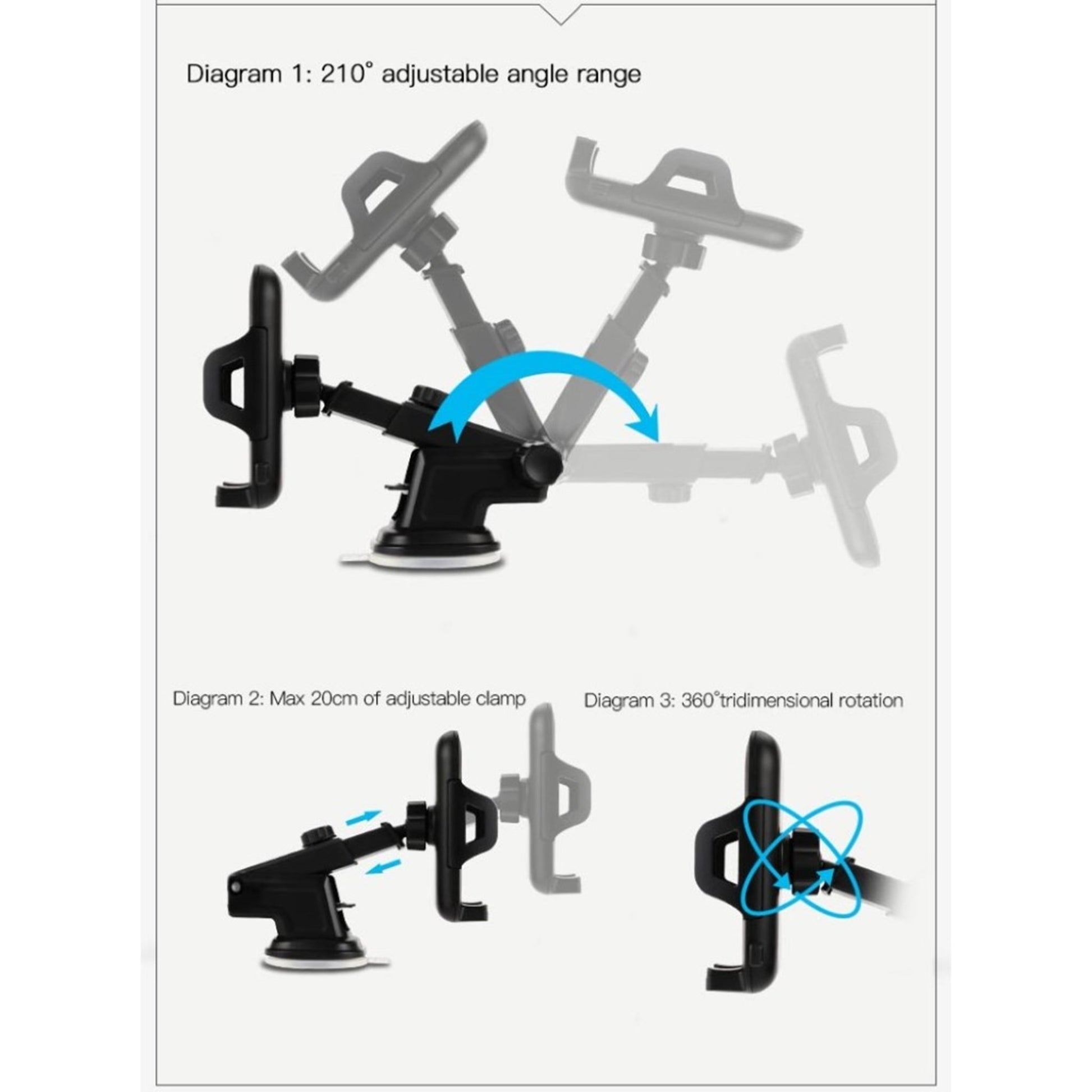 Diagram 1: 210° adjustable angle range

Diagram 2: Max 20cm of adjustable clamp

Diagram 3: 360°tridimensional rotation