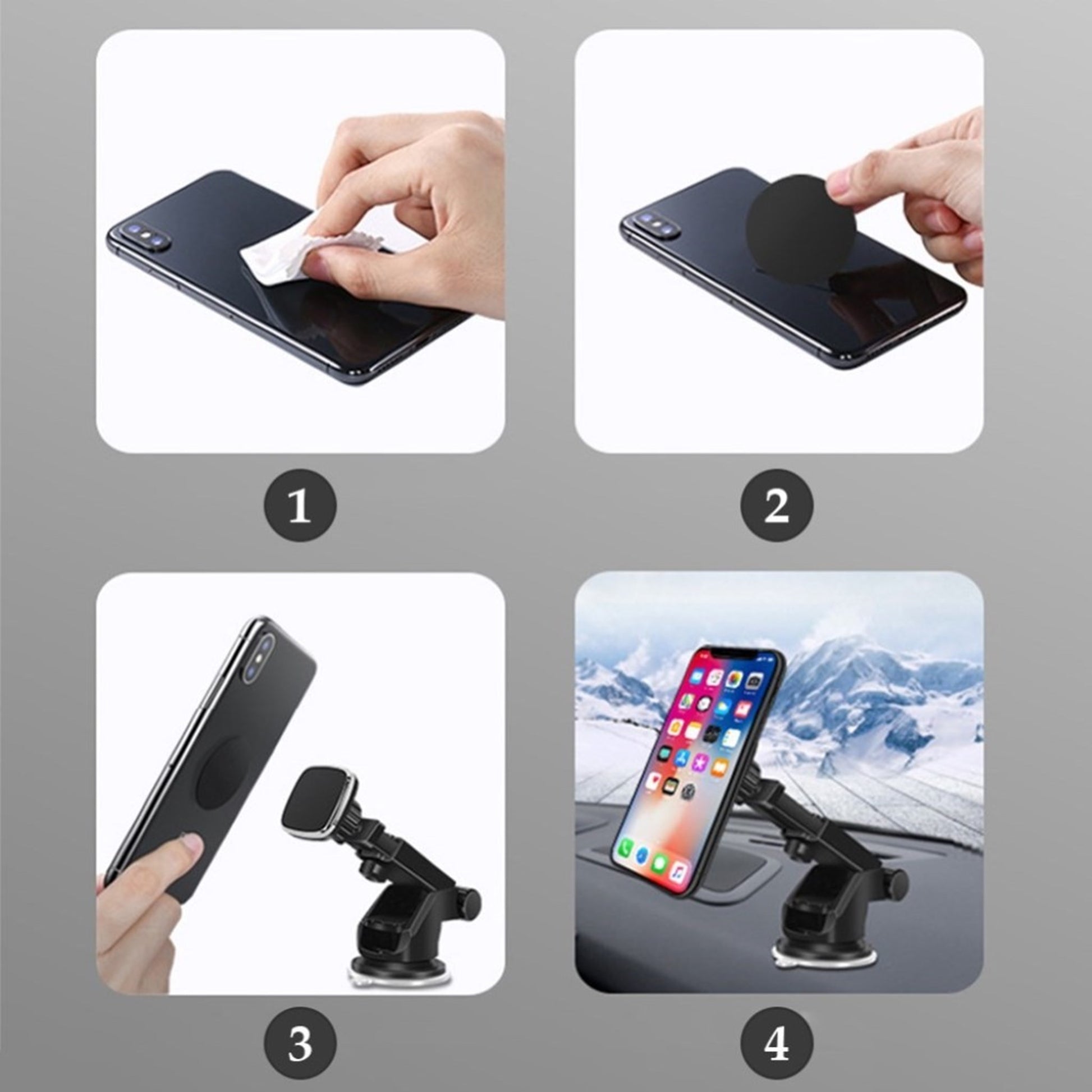 1

2

3

4