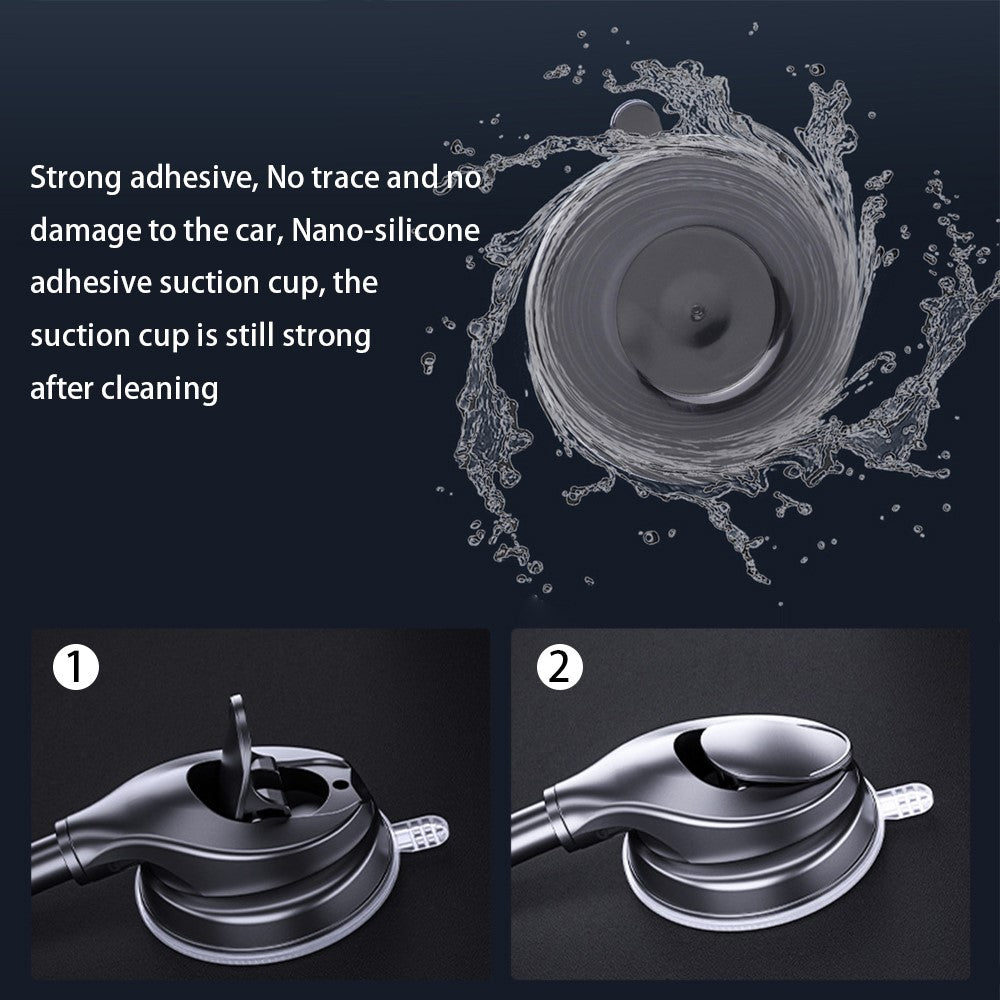 Strong adhesive, No trace and no damage to the car, Nano-silicone adhesive suction cup, the suction cup is still strong after cleaning

①

②