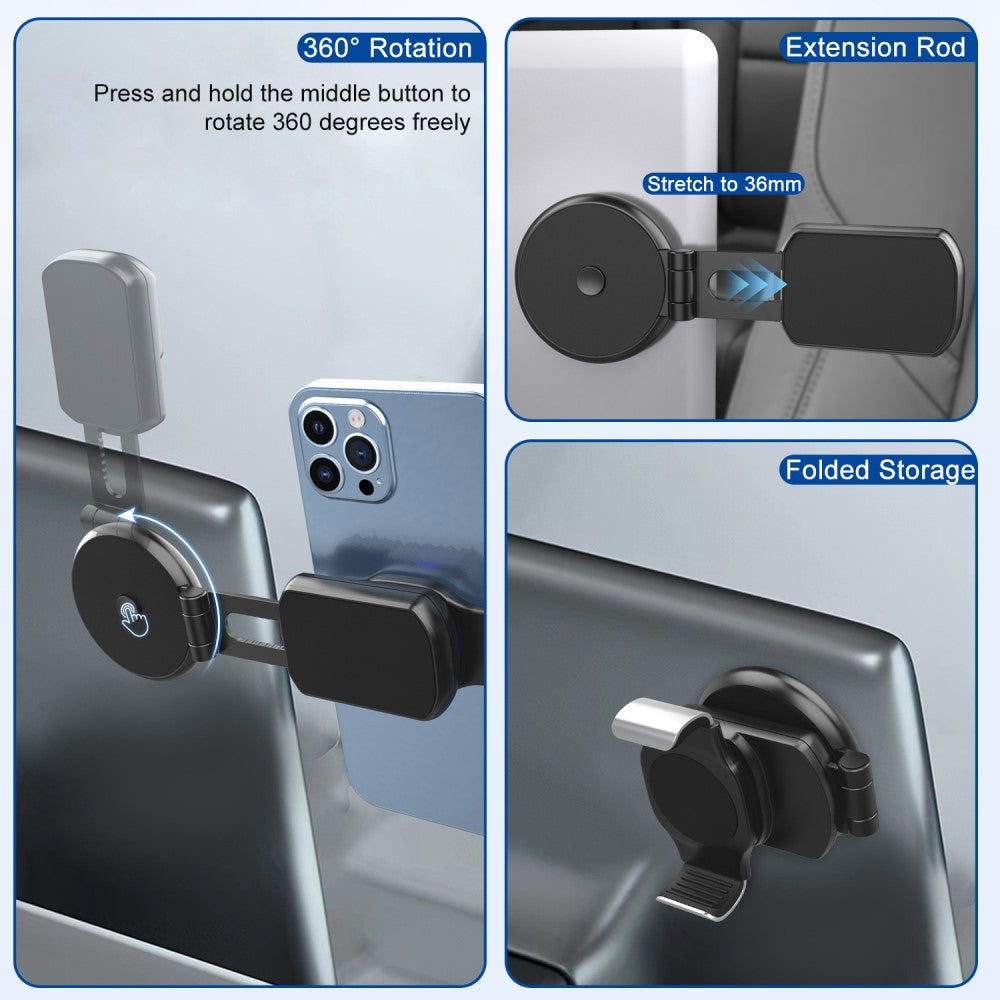 360° Rotation

Press and hold the middle button to rotate 360 degrees freely

Extension Rod

Stretch to 36mm

Folded Storage