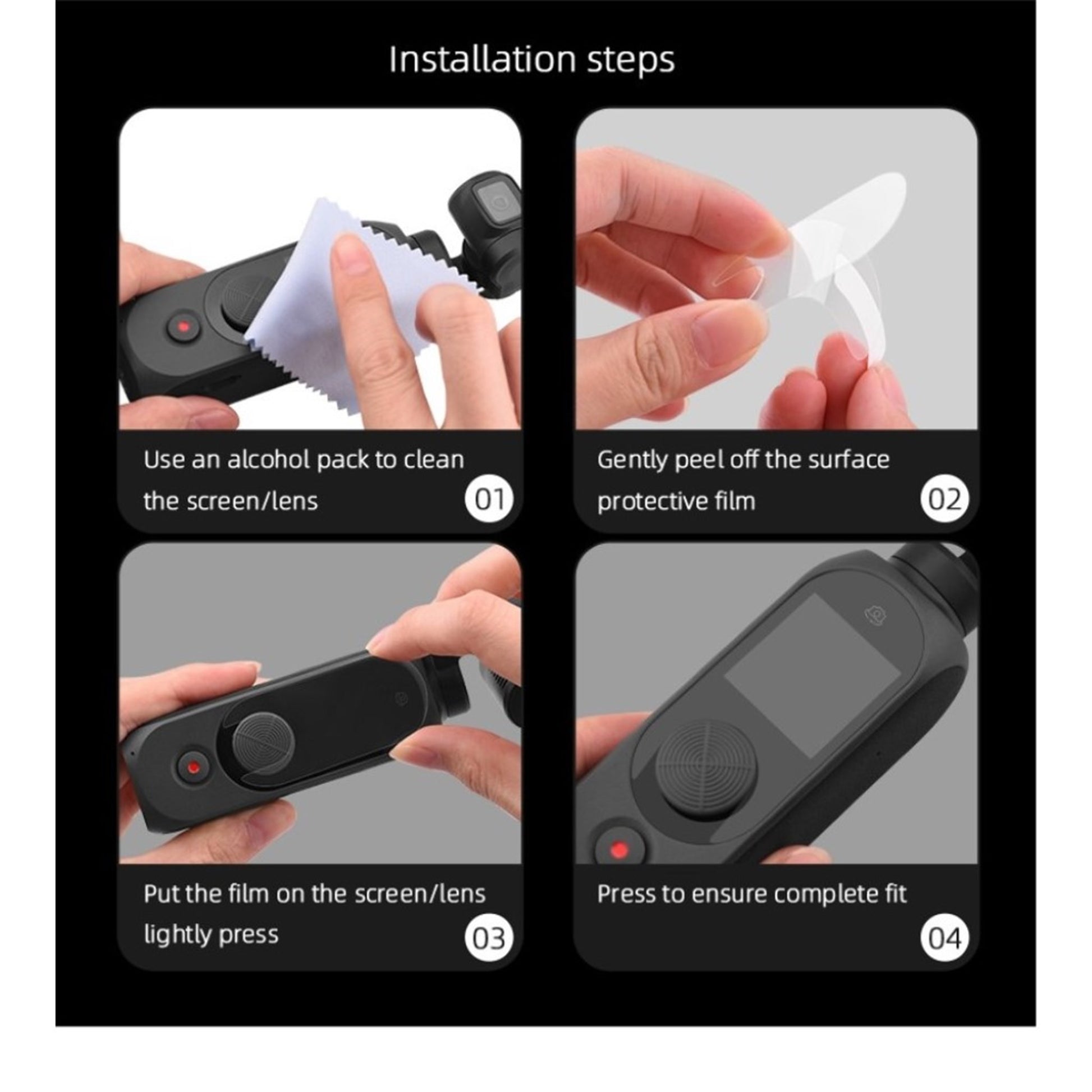 Installation steps

Use an alcohol pack to clean the screen/lens

01

Gently peel off the surface protective film

02

Put the film on the screen/lens lightly press

03

Press to ensure complete fit

04