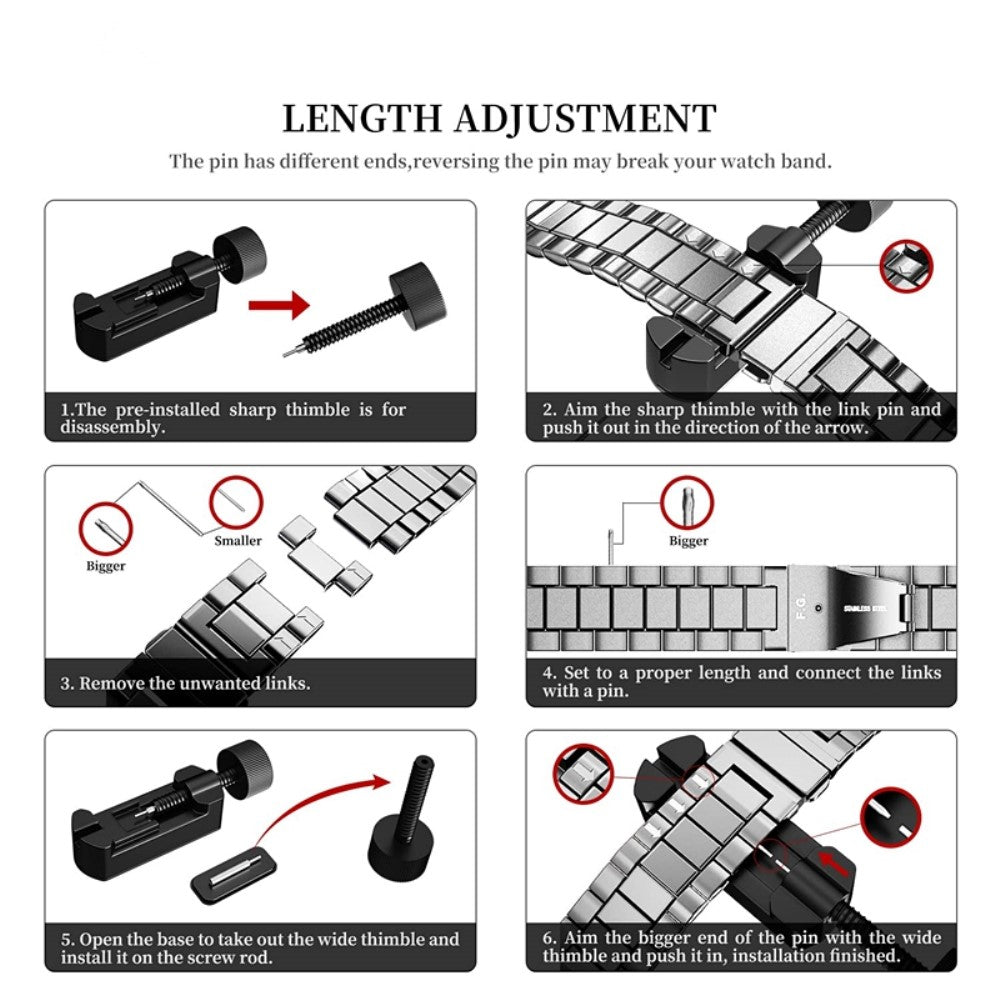 LENGTH ADJUSTMENT

The pin has different ends,reversing the pin may break your watch band.

1.The pre-installed sharp thimble is for disassembly.

2. Aim the sharp thimble with the link pin and push it out in the direction of the arrow.

Bigger

Smaller

3. Remove the unwanted links.

Bigger

F.G.

STAINLESS STEEL

4. Set to a proper length and connect the links with a pin.

5. Open the base to take out the wide thimble and install it on the screw rod.

6. Aim the bigger end of the pin with the wide thimble and push it in, installation finished.