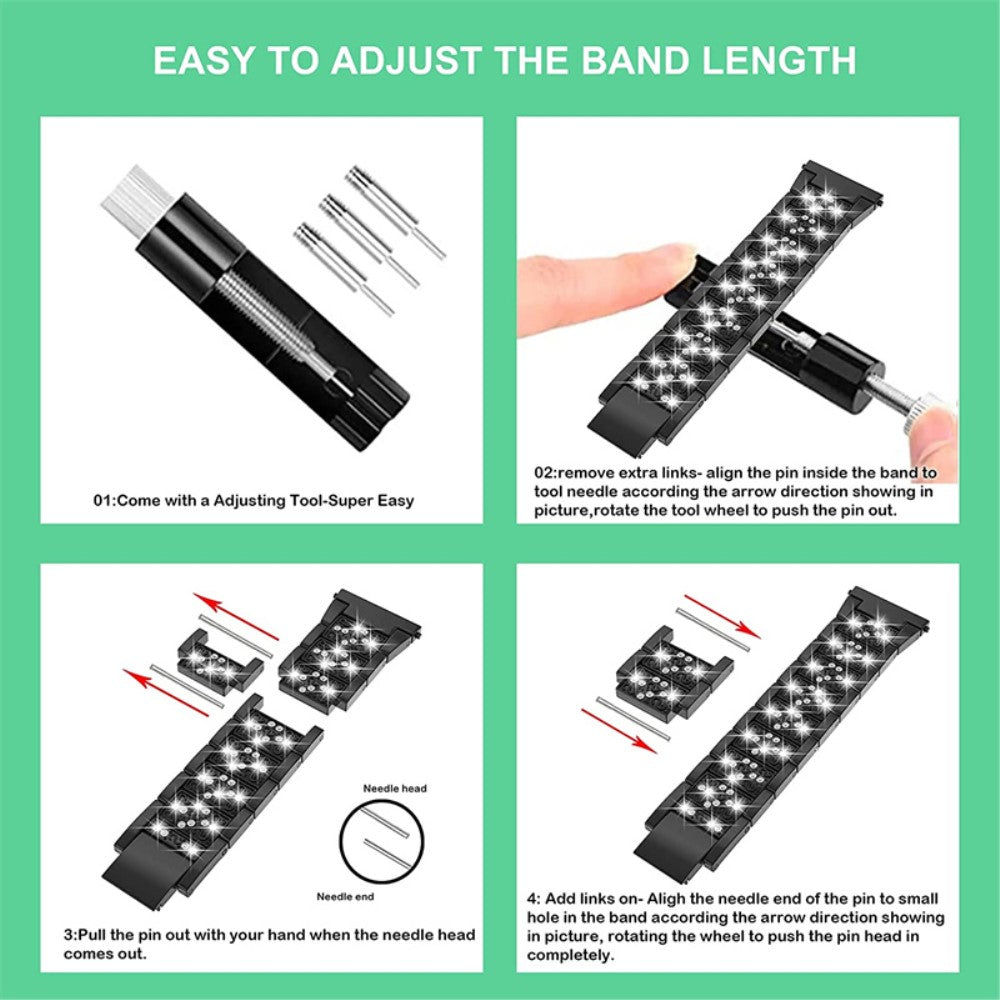 EASY TO ADJUST THE BAND LENGTH

01:Come with a Adjusting Tool-Super Easy

02:remove extra links- align the pin inside the band to tool needle according the arrow direction showing in picture,rotate the tool wheel to push the pin out.

Needle head

Needle end

3:Pull the pin out with your hand when the needle head comes out.

4: Add links on- Aligh the needle end of the pin to small hole in the band according the arrow direction showing in picture, rotating the wheel to push the pin head in completely.