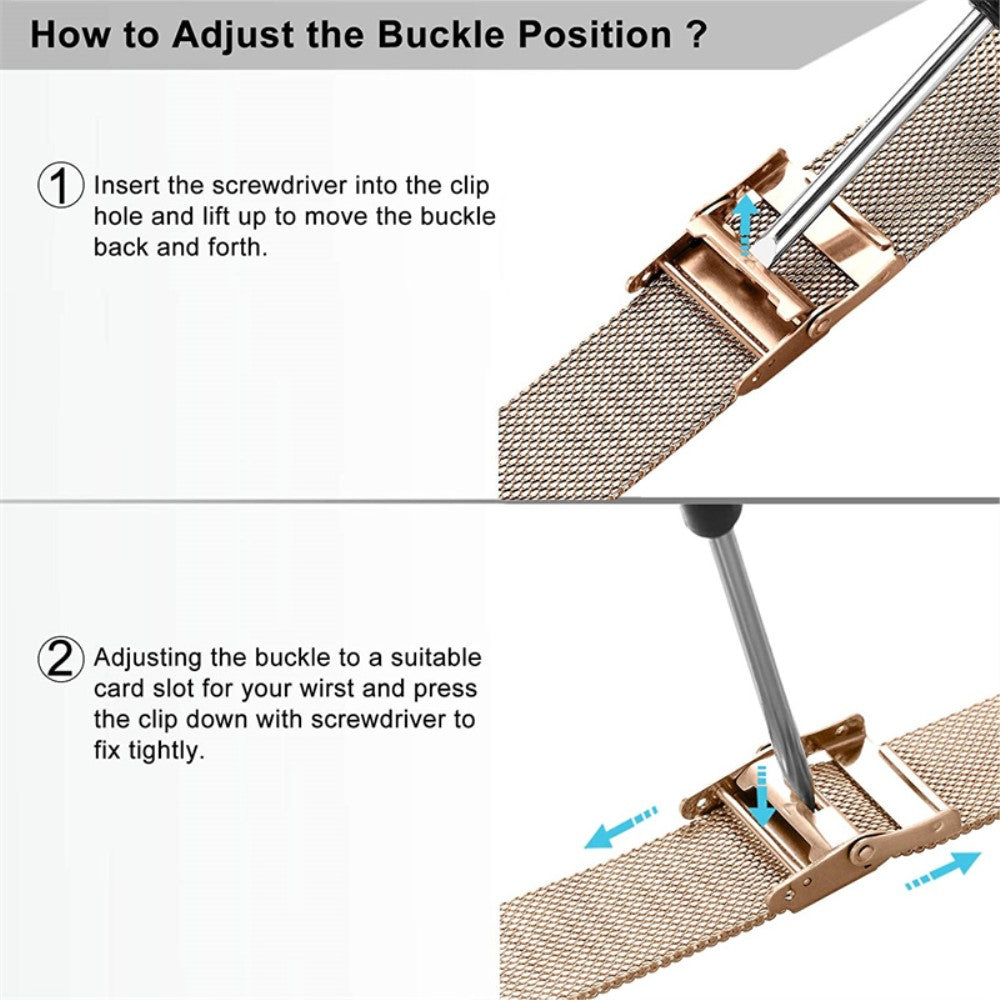 How to Adjust the Buckle Position ?

1 Insert the screwdriver into the clip hole and lift up to move the buckle back and forth.

2 Adjusting the buckle to a suitable card slot for your wirst and press the clip down with screwdriver to fix tightly.