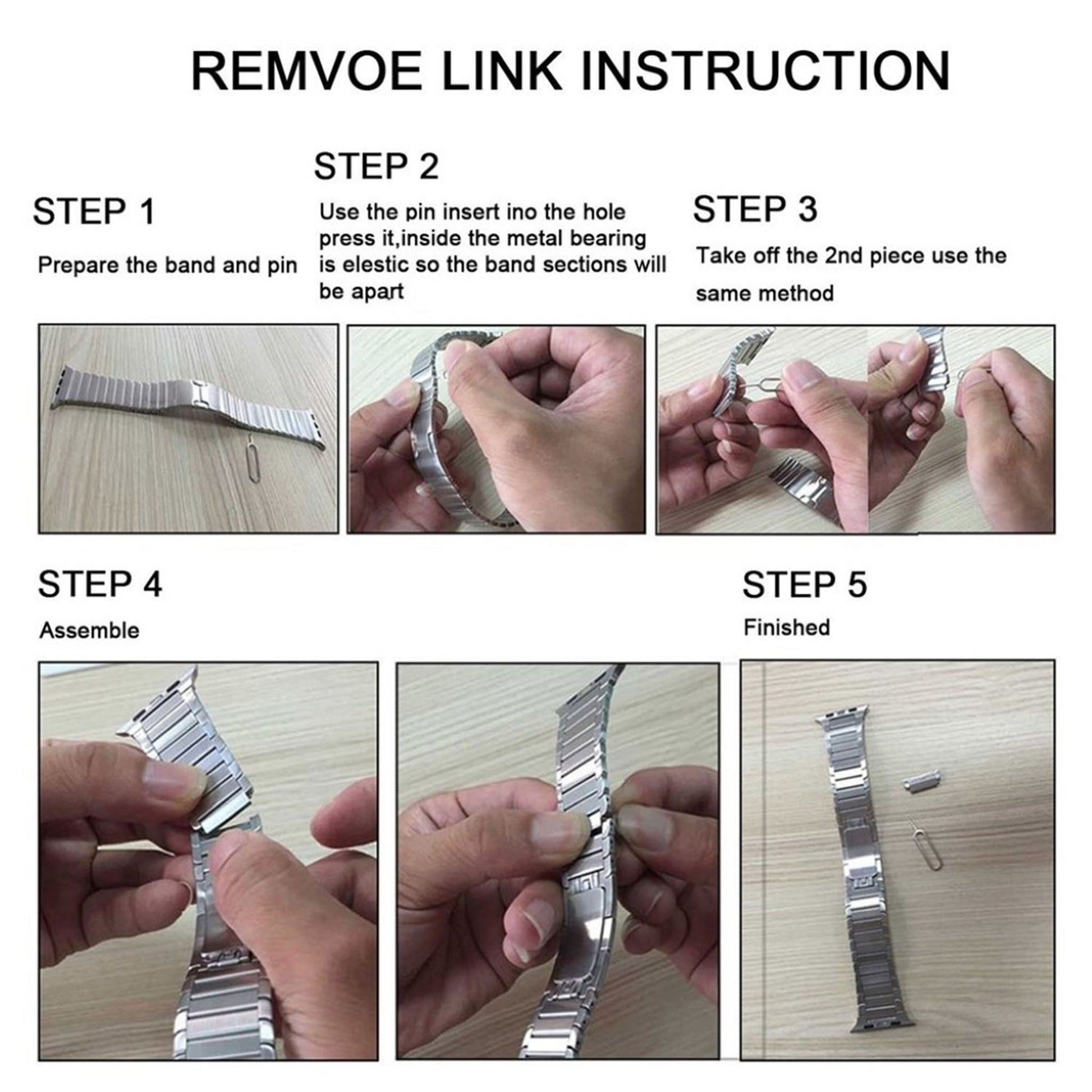 REMVOE LINK INSTRUCTION

STEP 1

Prepare the band and pin

STEP 2

Use the pin insert ino the hole press it,inside the metal bearing is elestic so the band sections will be apart

STEP 3

Take off the 2nd piece use the same method

STEP 4

Assemble

STEP 5

Finished