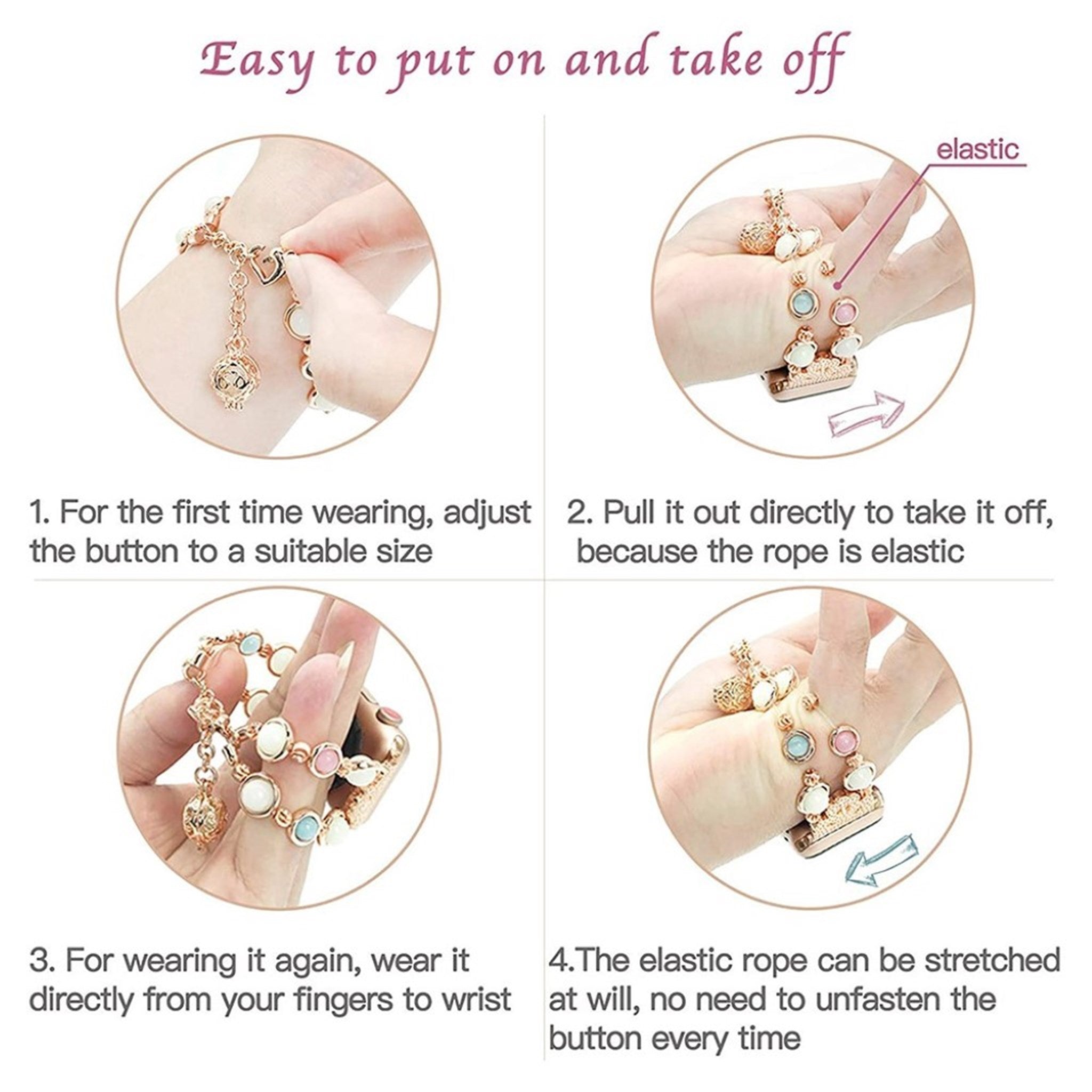 Easy to put on and take off

elastic

1. For the first time wearing, adjust the button to a suitable size

2. Pull it out directly to take it off, because the rope is elastic

3. For wearing it again, wear it directly from your fingers to wrist

4.The elastic rope can be stretched at will, no need to unfasten the button every time