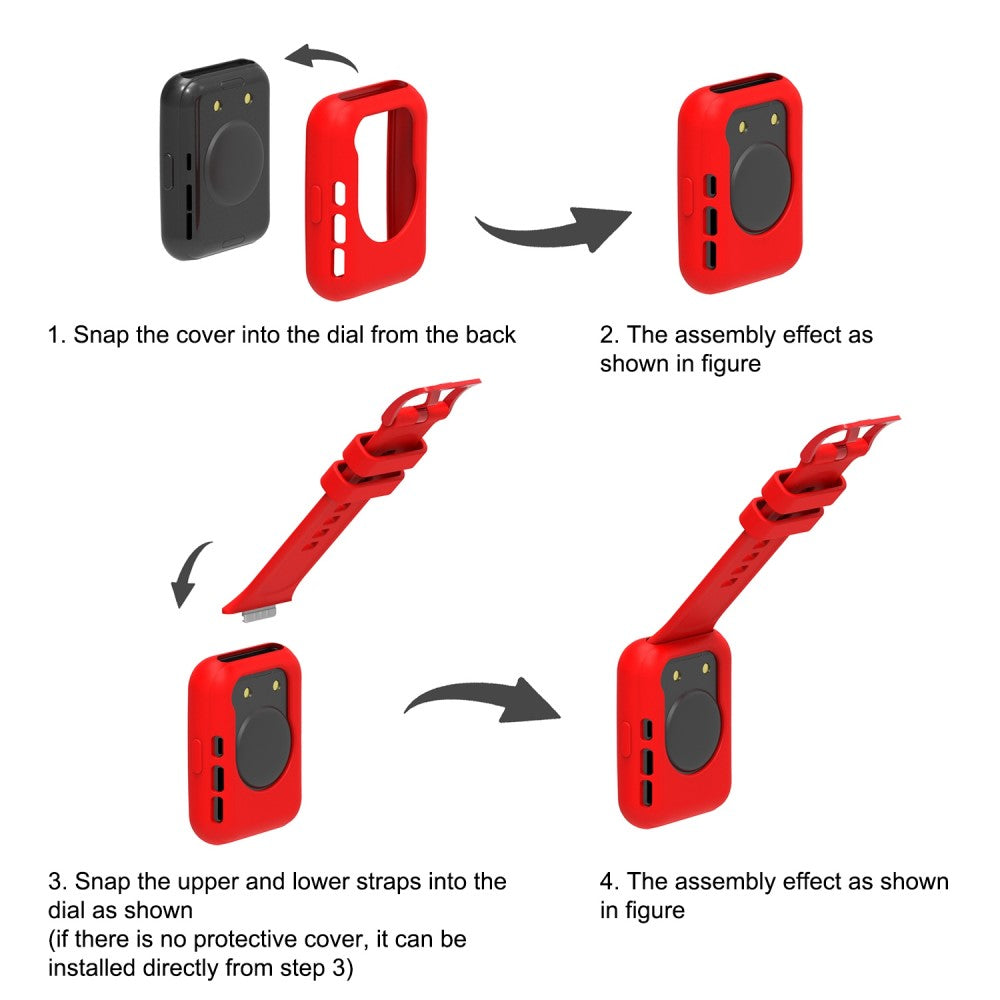 1. Snap the cover into the dial from the back

2. The assembly effect as shown in figure

3. Snap the upper and lower straps into the dial as shown
(if there is no protective cover, it can be installed directly from step 3)

4. The assembly effect as shown in figure