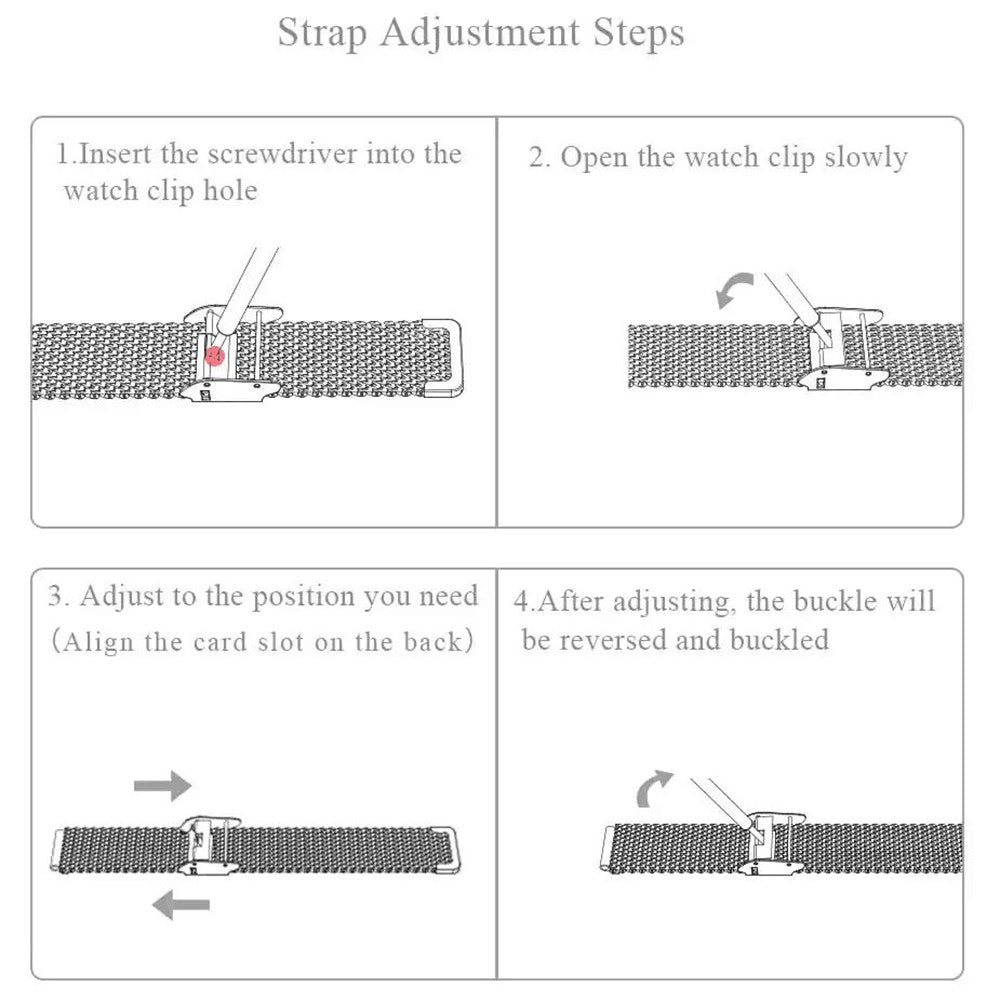 Strap Adjustment Steps

1.Insert the screwdriver into the watch clip hole

2. Open the watch clip slowly

3. Adjust to the position you need (Align the card slot on the back)

4.After adjusting, the buckle will be reversed and buckled