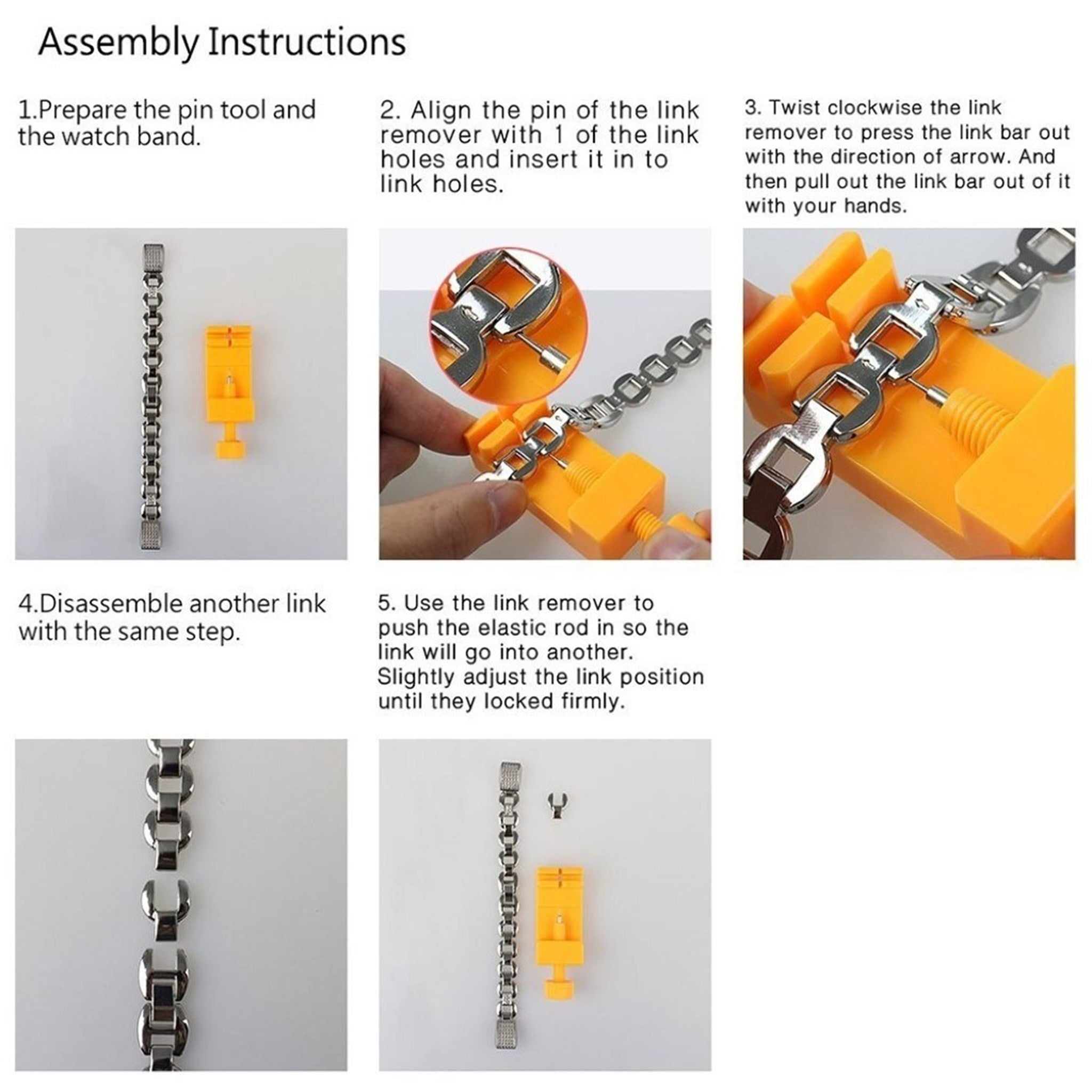 Assembly Instructions

1.Prepare the pin tool and the watch band.

2. Align the pin of the link remover with 1 of the link holes and insert it in to link holes.

3. Twist clockwise the link remover to press the link bar out with the direction of arrow. And then pull out the link bar out of it with your hands.

4.Disassemble another link with the same step.

5. Use the link remover to push the elastic rod in so the link will go into another. Slightly adjust the link position until they locked firmly.